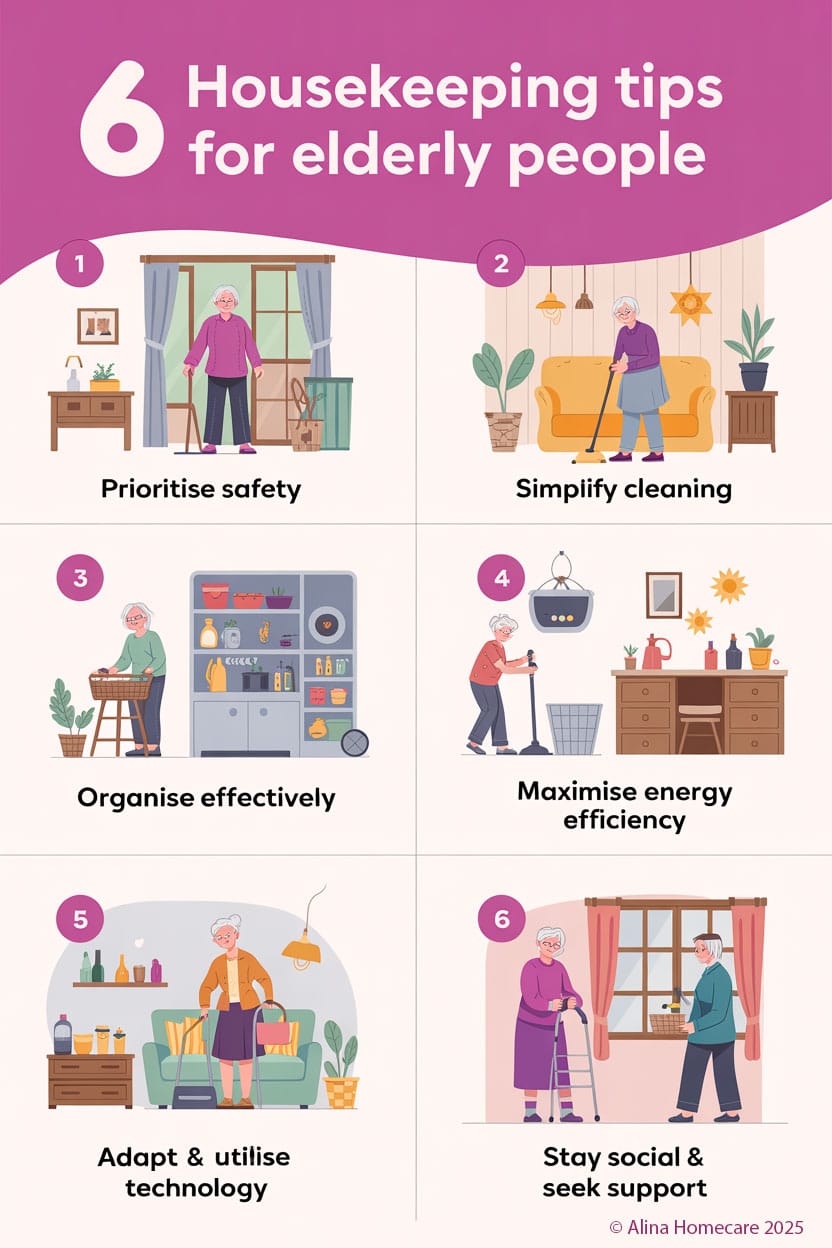 6 Housekeeping tips for elderly people

1

Prioritise safety

2

Simplify cleaning

3

Organise effectively

4

Maximise energy efficiency

5

Adapt & utilise technology

6

Stay social & seek support

© Alina Homecare 2025